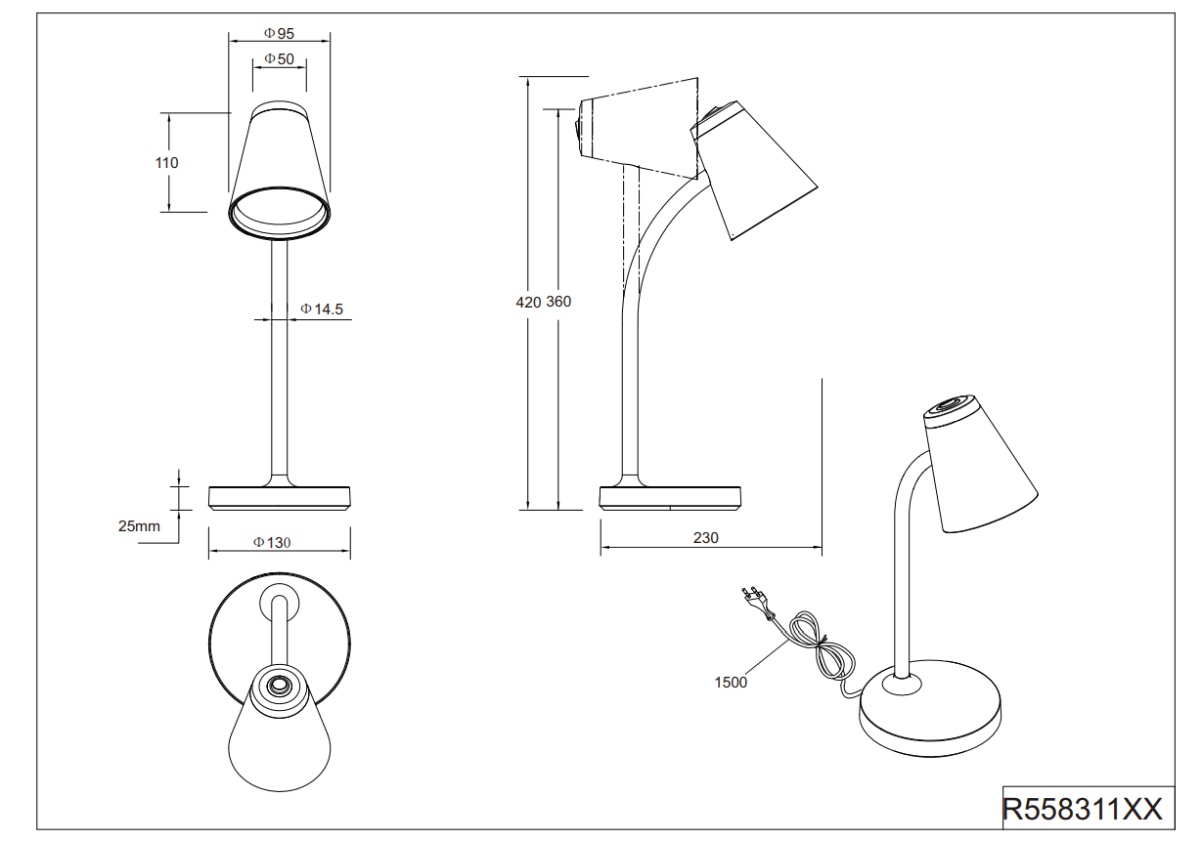 Φ95
Φ50
110
Φ14.5
25mm
Φ130
420
360
230
1500
R558311XX